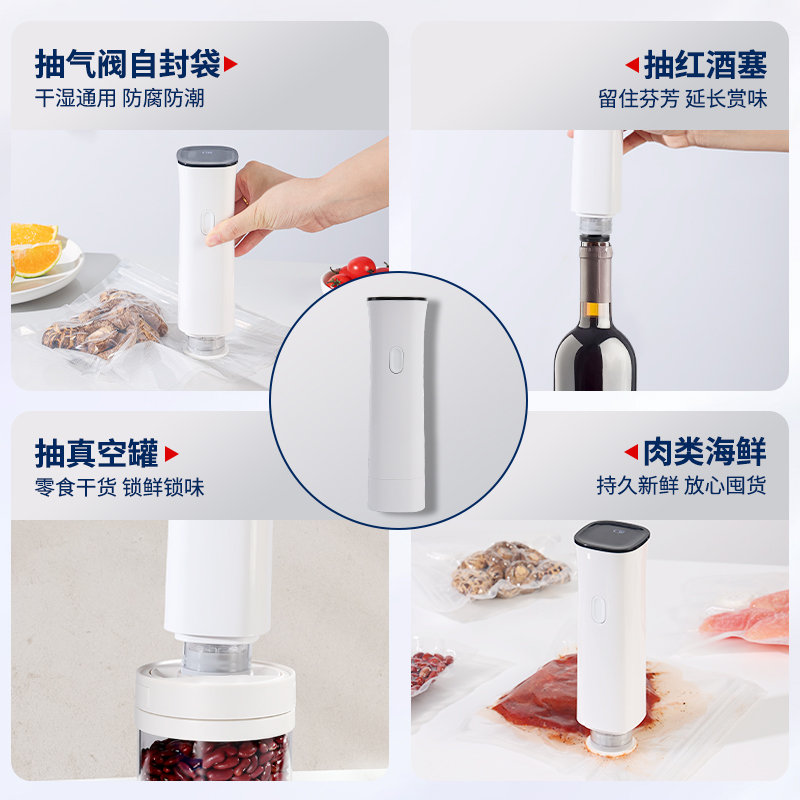 抽气阀自封袋
干湿通用 防腐防潮

抽红酒塞
留住芬芳 延长赏味

抽真空罐
零食干货 锁鲜锁味

肉类海鲜
持久新鲜 放心囤货