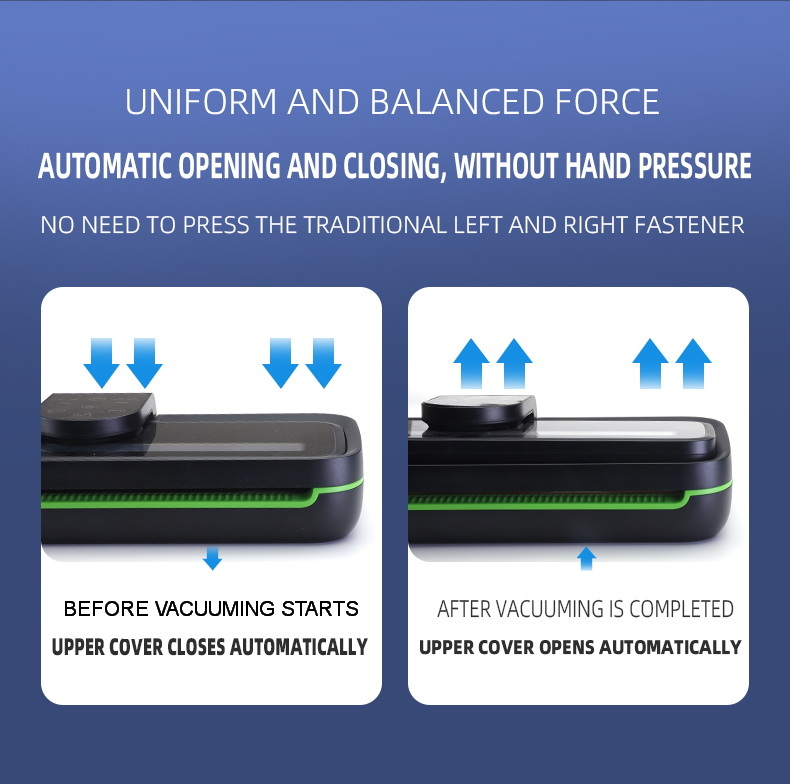 UNIFORM AND BALANCED FORCE

AUTOMATIC OPENING AND CLOSING, WITHOUT HAND PRESSURE

NO NEED TO PRESS THE TRADITIONAL LEFT AND RIGHT FASTENER

BEFORE VACUUMING STARTS
UPPER COVER CLOSES AUTOMATICALLY

AFTER VACUUMING IS COMPLETED
UPPER COVER OPENS AUTOMATICALLY