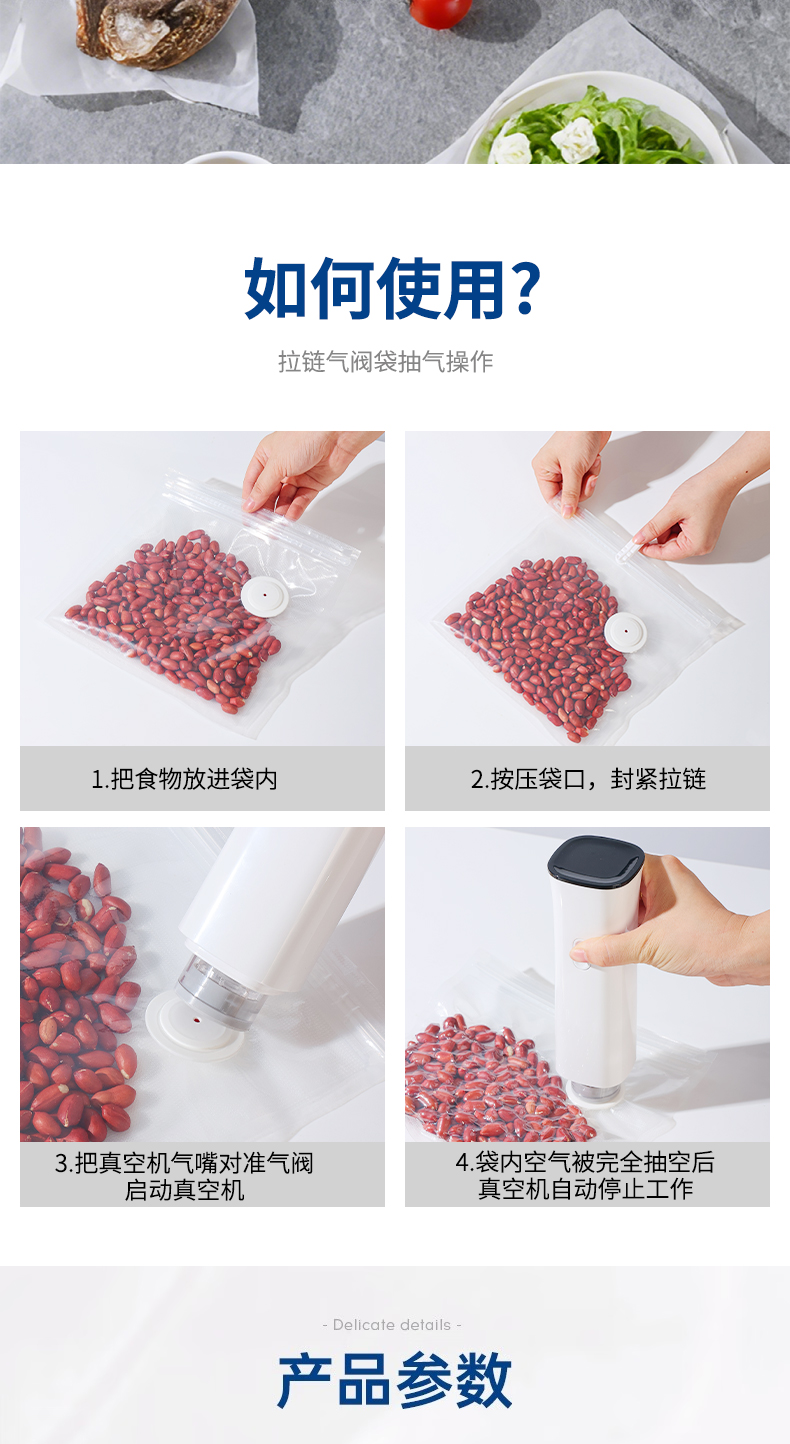 如何使用?

拉链气阀袋抽气操作

1.把食物放进袋内

2.按压袋口，封紧拉链

3.把真空机气嘴对准气阀
启动真空机

4.袋内空气被完全抽空后
真空机自动停止工作

- Delicate details -

产品参数