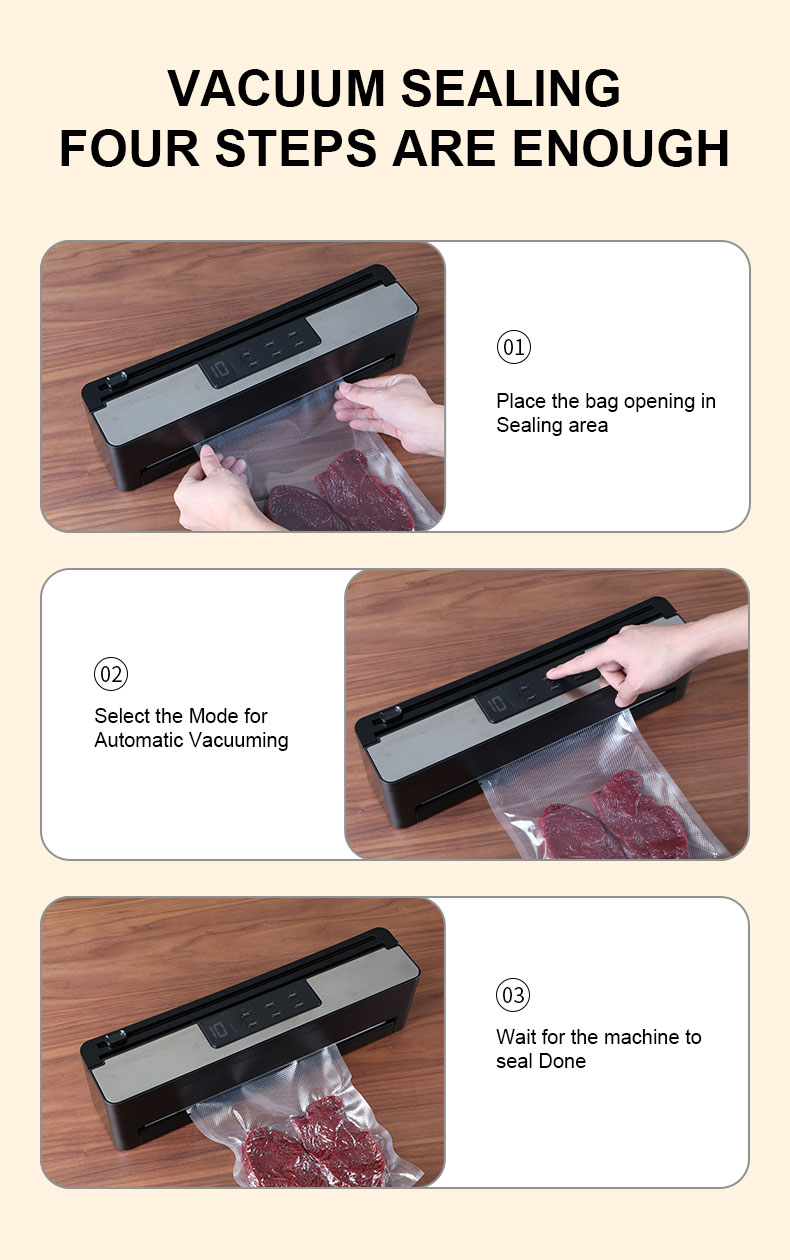 VACUUM SEALING
FOUR STEPS ARE ENOUGH

01

Place the bag opening in Sealing area

02

Select the Mode for Automatic Vacuuming

03

Wait for the machine to seal Done